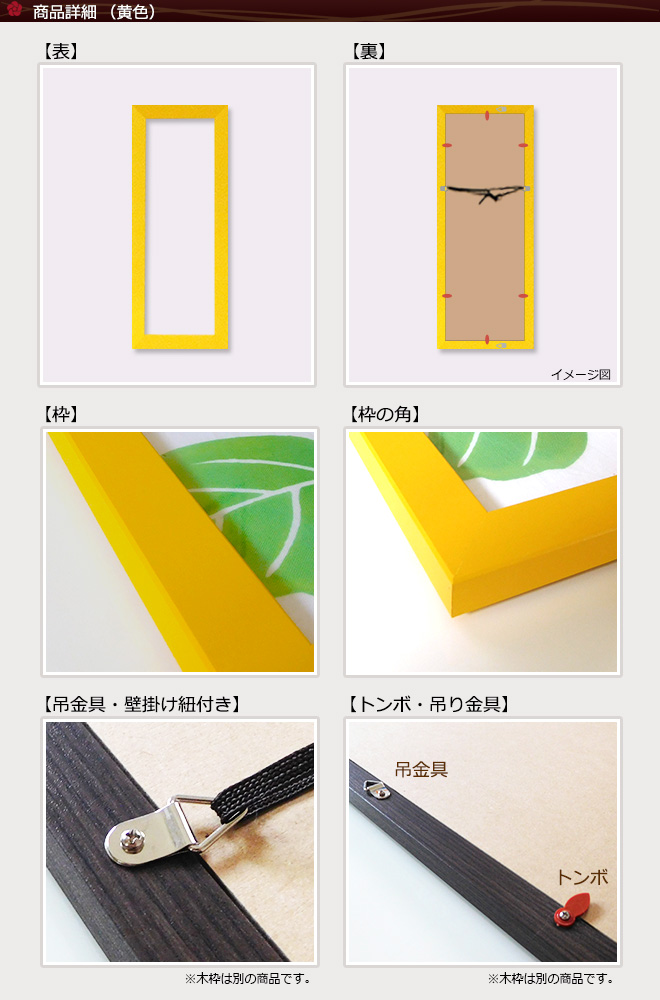 商品詳細 （黄色）

【表】

【裏】

イメージ図

【枠】

【枠の角】

【吊金具・壁掛け紐付き】

※木枠は別の商品です。

【トンボ・吊り金具】

吊金具

トンボ

※木枠は別の商品です。